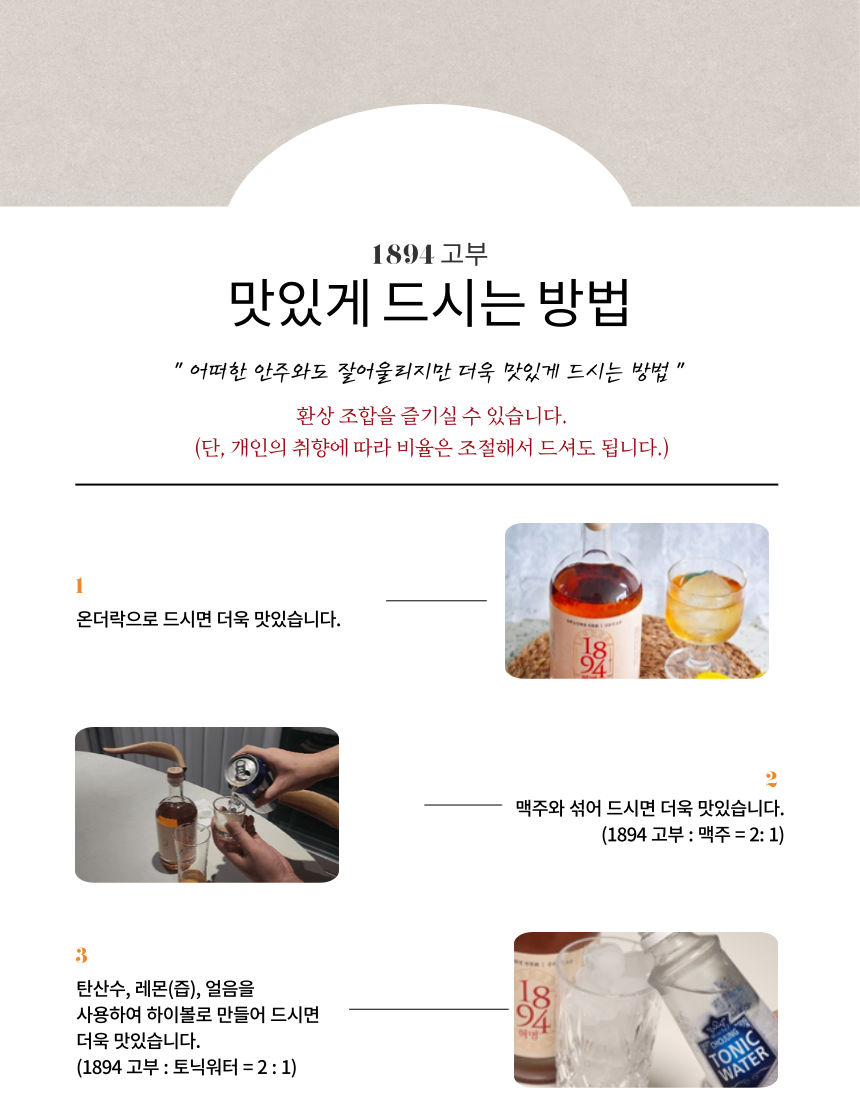 1894 고부
맛있게 드시는 방법

" 어떠한 안주와도 잘어울리지만 더욱 맛있게 드시는 방법 "

환상 조합을 즐기실 수 있습니다.
(단, 개인의 취향에 따라 비율은 조절해서 드셔도 됩니다.)

1
온더락으로 드시면 더욱 맛있습니다.

18
94

2
맥주와 섞어 드시면 더욱 맛있습니다.
(1894 고부 : 맥주 = 2: 1)

3
탄산수, 레몬(즙), 얼음을 사용하여 하이볼로 만들어 드시면 더욱 맛있습니다.
(1894 고부 : 토닉워터 = 2 : 1)

18
94

TONIC WATER